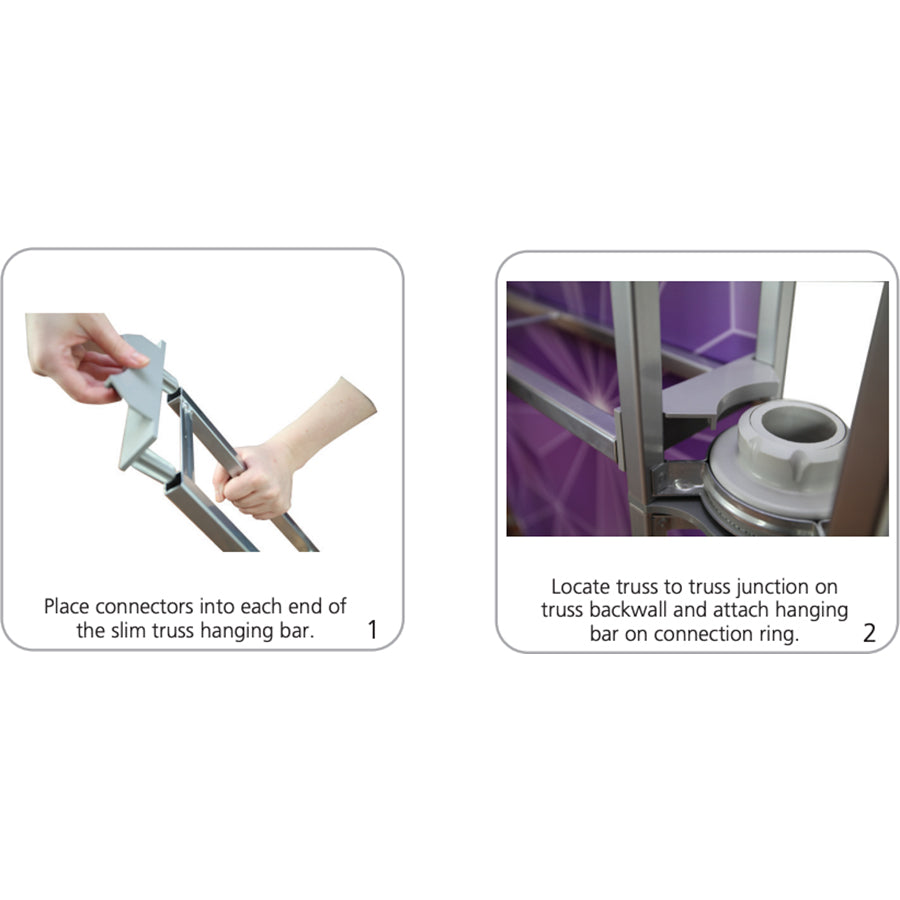 Place connectors into each end of the slim truss hanging bar.

1

Locate truss to truss junction on truss backwall and attach hanging bar on connection ring.

2