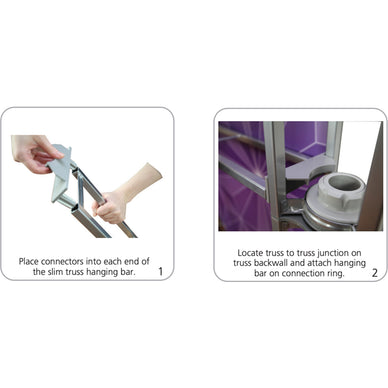 Place connectors into each end of the slim truss hanging bar.
1

Locate truss to truss junction on truss backwall and attach hanging bar on connection ring.
2